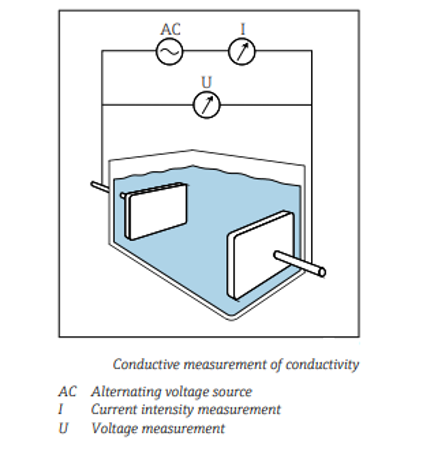 AC
I
U

Conductive measurement of conductivity

AC Alternating voltage source
I Current intensity measurement
U Voltage measurement